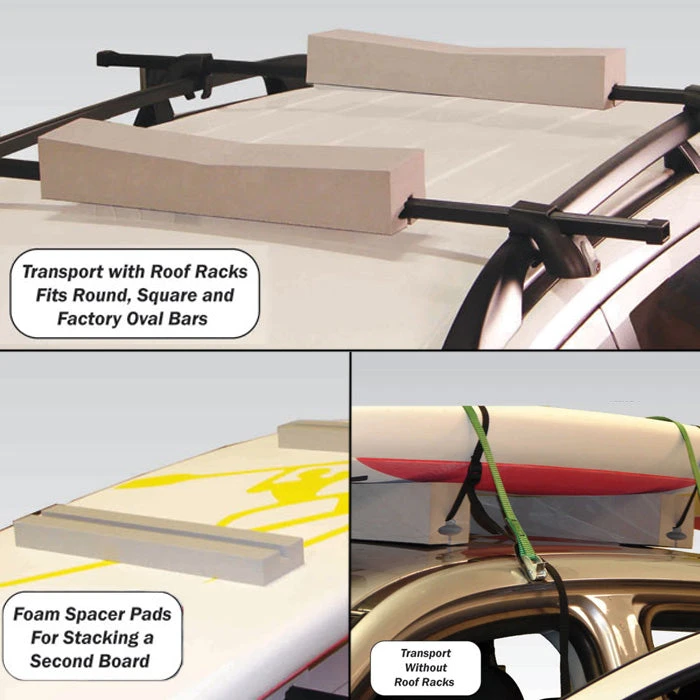 Transport with Roof Racks
Fits Round, Square and
Factory Oval Bars

Foam Spacer Pads
For Stacking a
Second Board

Transport
Without
Roof Racks